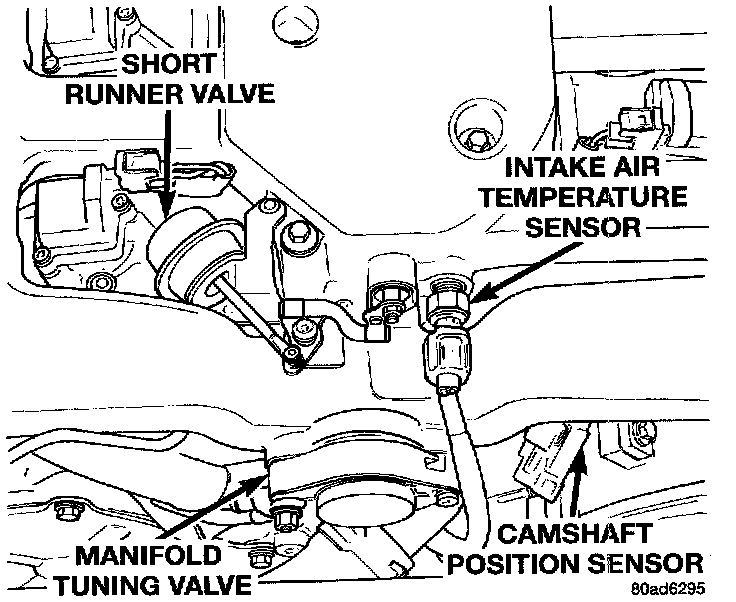 SHORT RUNNER VALVE

INTAKE AIR TEMPERATURE SENSOR

MANIFOLD TUNING VALVE

CAMSHAFT POSITION SENSOR

80ad6295