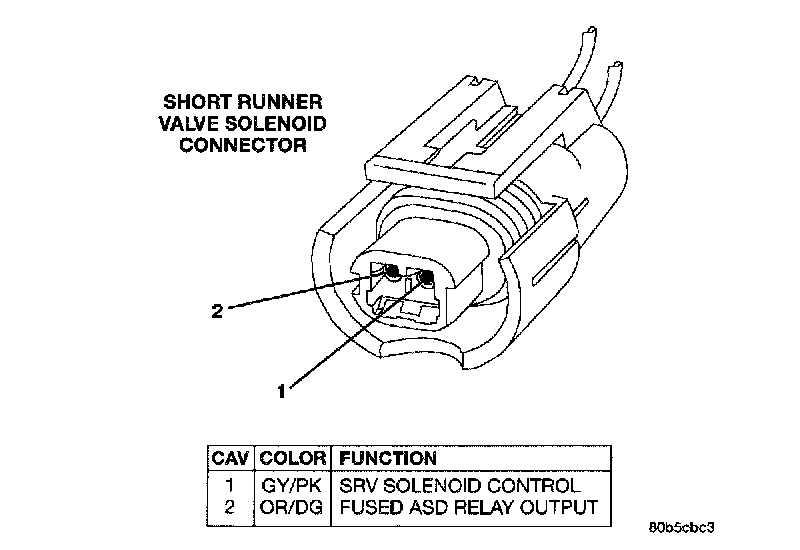 SHORT RUNNER VALVE SOLENOID CONNECTOR

2

1

| CAV | COLOR | FUNCTION |
|---|---|---|
| 1 | GY/PK | SRV SOLENOID CONTROL |
| 2 | OR/DG | FUSED ASD RELAY OUTPUT |

80b5cbc3