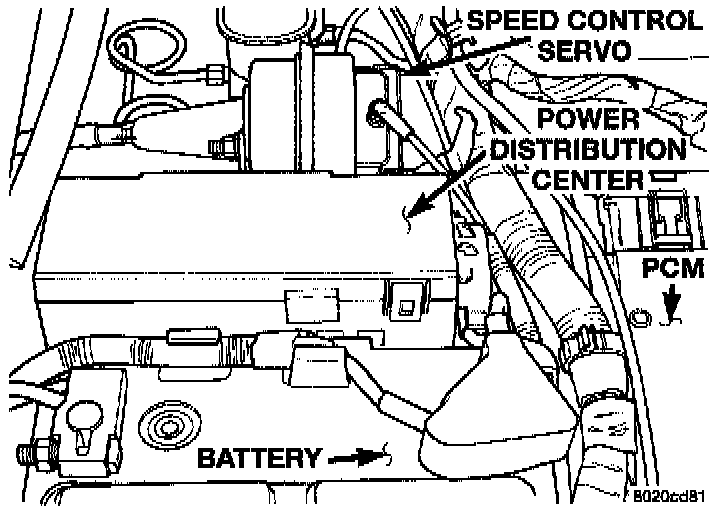 SPEED CONTROL SERVO

POWER DISTRIBUTION CENTER

PCM

BATTERY

8020cd81