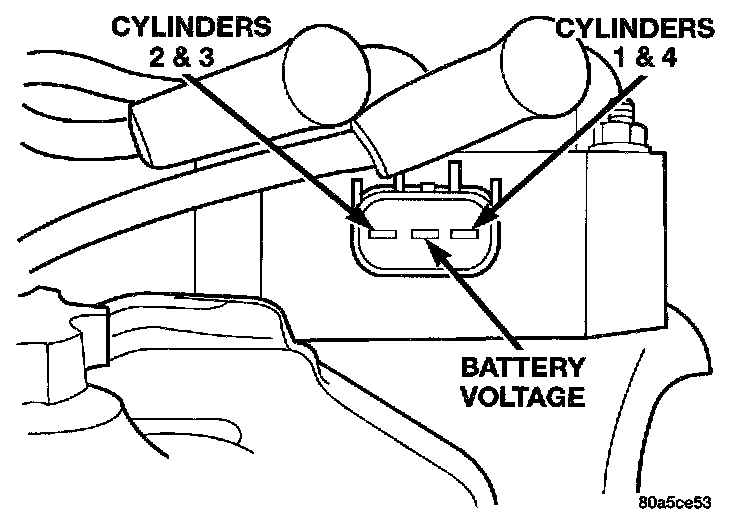 CYLINDERS 2 & 3

CYLINDERS 1 & 4

BATTERY VOLTAGE

80a5ce53