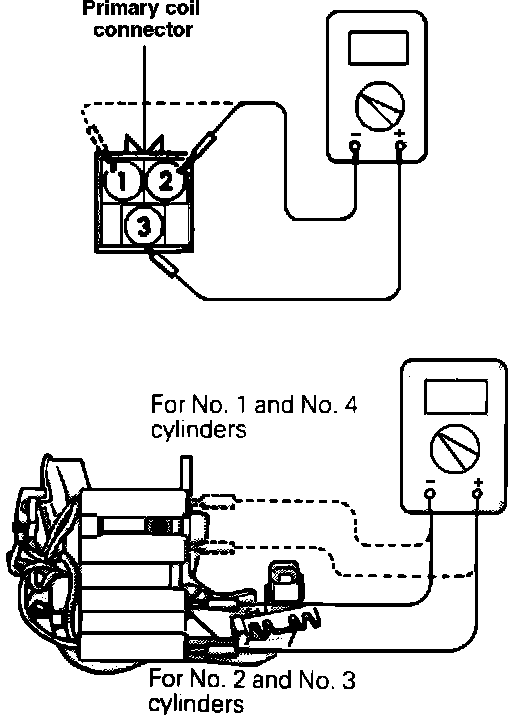 Primary coil connector

1 2 3

− +

For No. 1 and No. 4 cylinders

− +

For No. 2 and No. 3 cylinders