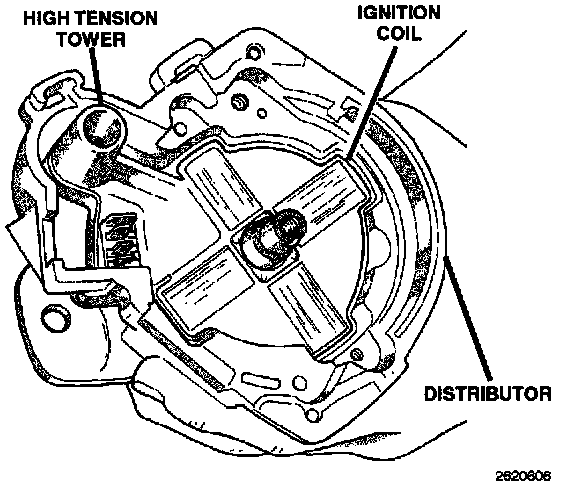 HIGH TENSION TOWER

IGNITION COIL

DISTRIBUTOR

2620606