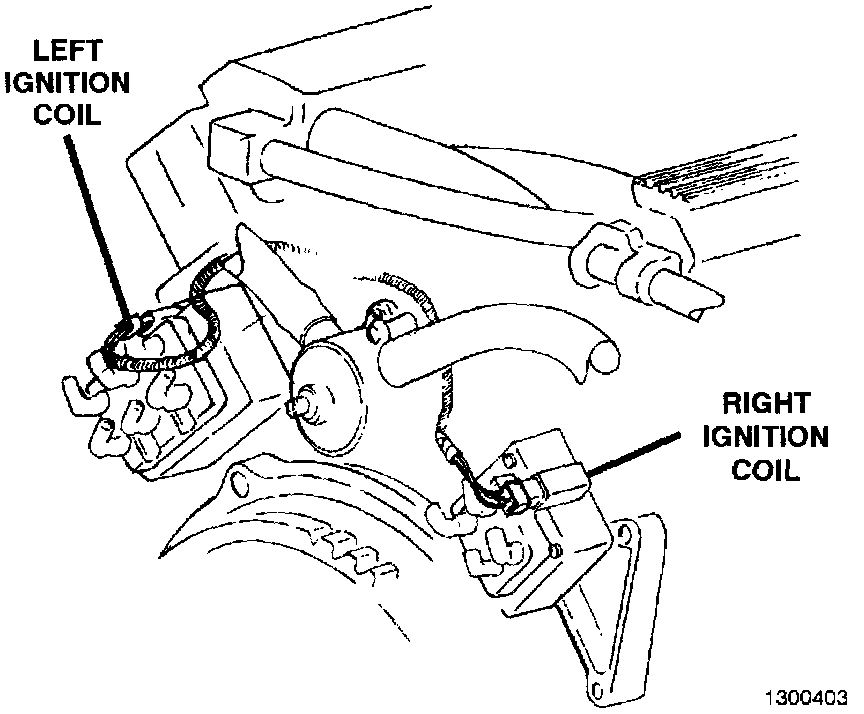 LEFT IGNITION COIL

RIGHT IGNITION COIL

1300403