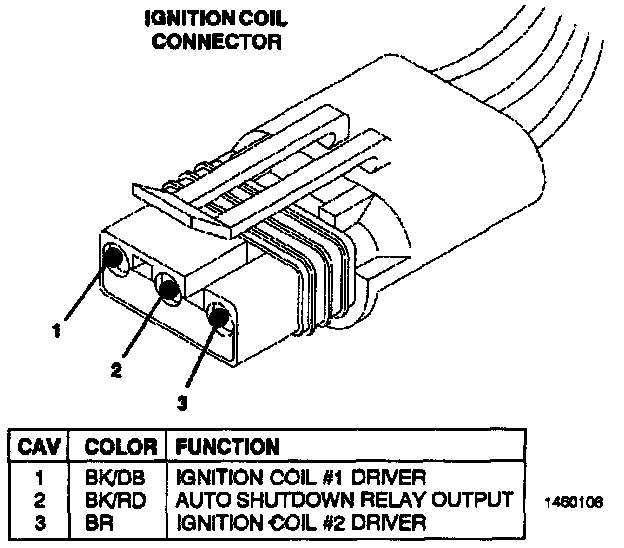 IGNITION COIL CONNECTOR

1
2
3

| CAV | COLOR | FUNCTION |
|---|---|---|
| 1 | BK/DB | IGNITION COIL #1 DRIVER |
| 2 | BK/RD | AUTO SHUTDOWN RELAY OUTPUT |
| 3 | BR | IGNITION COIL #2 DRIVER |

1460106