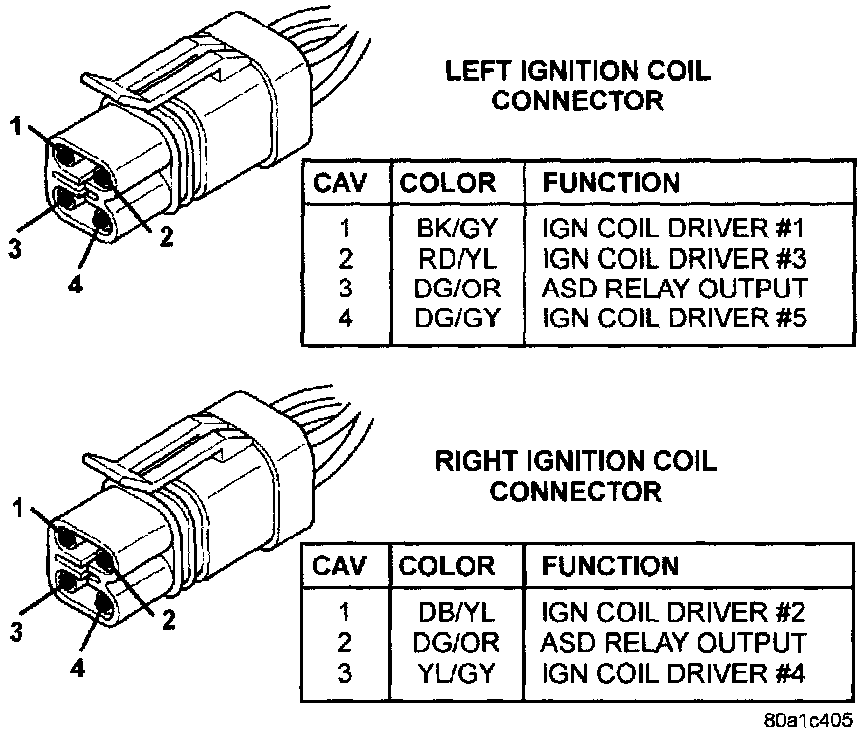 1
2
3
4

LEFT IGNITION COIL CONNECTOR

| CAV | COLOR | FUNCTION |
|---|---|---|
| 1 | BK/GY | IGN COIL DRIVER #1 |
| 2 | RD/YL | IGN COIL DRIVER #3 |
| 3 | DG/OR | ASD RELAY OUTPUT |
| 4 | DG/GY | IGN COIL DRIVER #5 |

1
2
3
4

RIGHT IGNITION COIL CONNECTOR

| CAV | COLOR | FUNCTION |
|---|---|---|
| 1 | DB/YL | IGN COIL DRIVER #2 |
| 2 | DG/OR | ASD RELAY OUTPUT |
| 3 | YL/GY | IGN COIL DRIVER #4 |

80a1c405