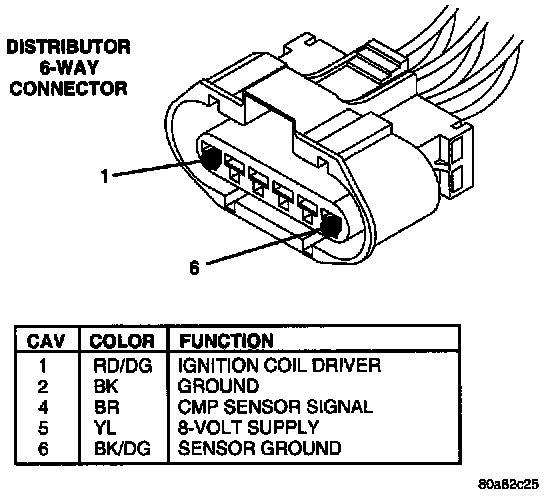 DISTRIBUTOR
6-WAY
CONNECTOR

1

6

| CAV | COLOR | FUNCTION |
|---|---|---|
| 1 | RD/DG | IGNITION COIL DRIVER |
| 2 | BK | GROUND |
| 4 | BR | CMP SENSOR SIGNAL |
| 5 | YL | 8-VOLT SUPPLY |
| 6 | BK/DG | SENSOR GROUND |

80a82c25