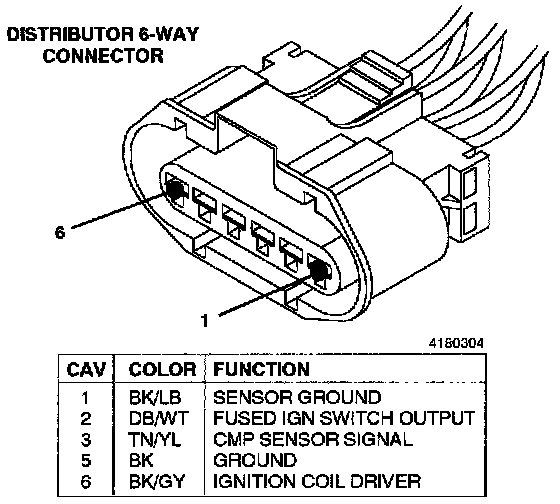 DISTRIBUTOR 6-WAY CONNECTOR

6

1

4160304

| CAV | COLOR | FUNCTION |
|---|---|---|
| 1 | BK/LB | SENSOR GROUND |
| 2 | DB/WT | FUSED IGN SWITCH OUTPUT |
| 3 | TN/YL | CMP SENSOR SIGNAL |
| 5 | BK | GROUND |
| 6 | BK/GY | IGNITION COIL DRIVER |