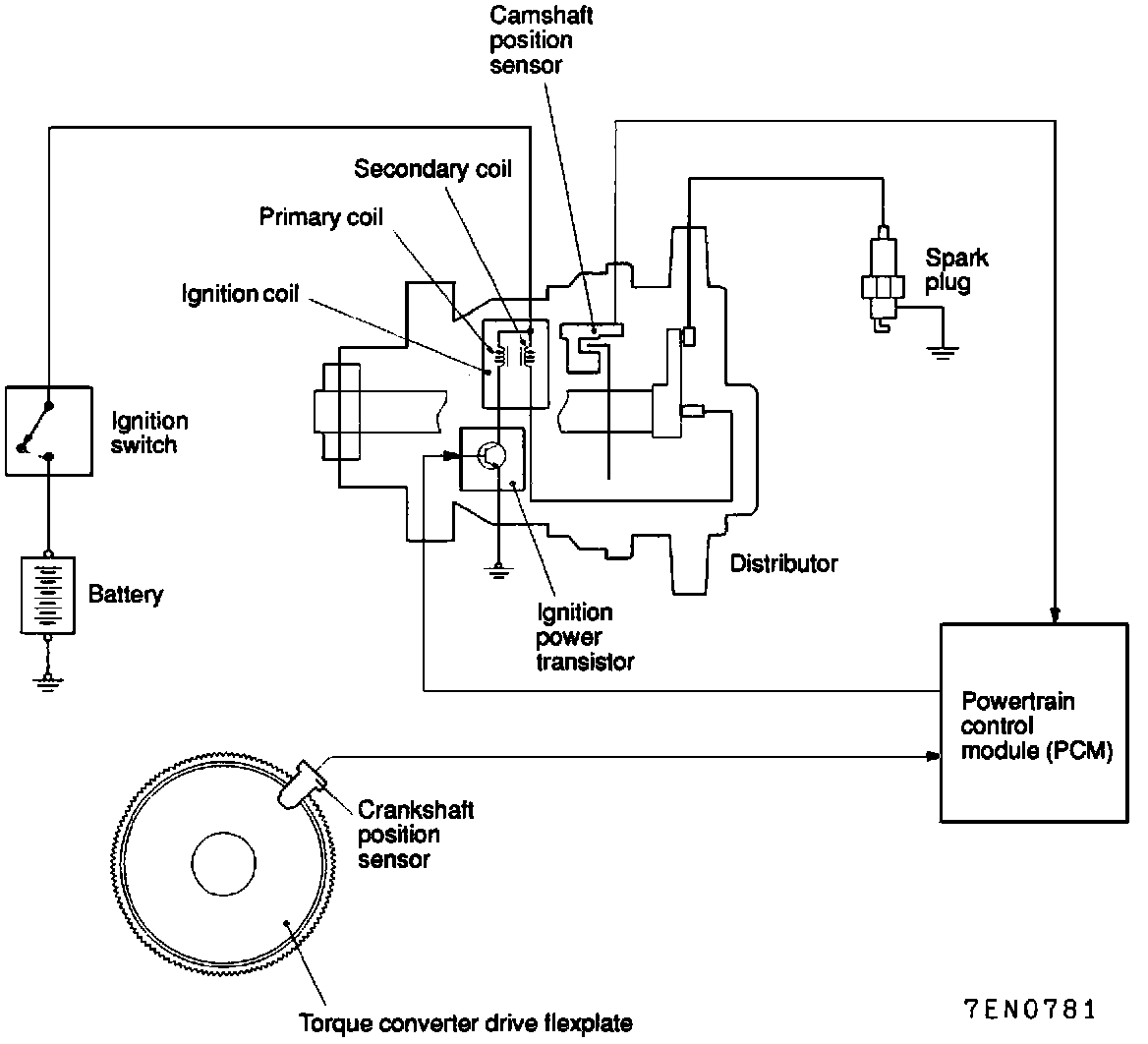 Camshaft position sensor

Secondary coil

Primary coil

Ignition coil

Spark plug

Ignition switch

Battery

Distributor

Ignition power transistor

Powertrain control module (PCM)

Crankshaft position sensor

Torque converter drive flexplate

7EN0781