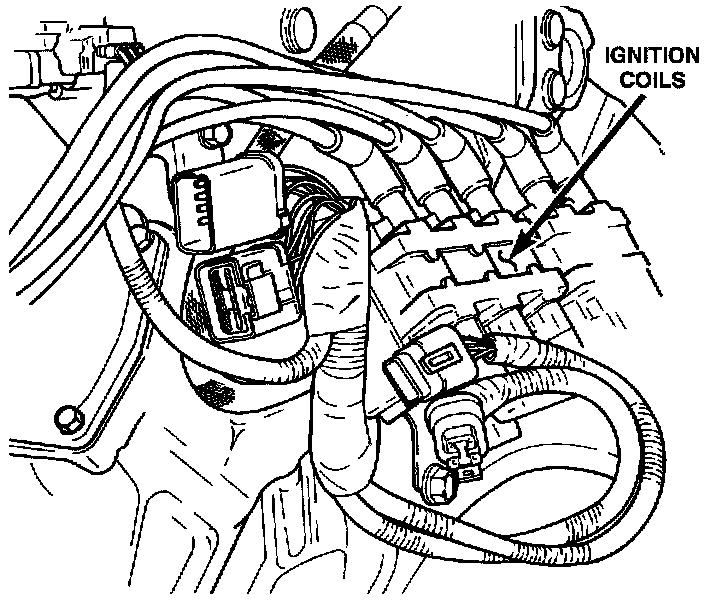 IGNITION COILS