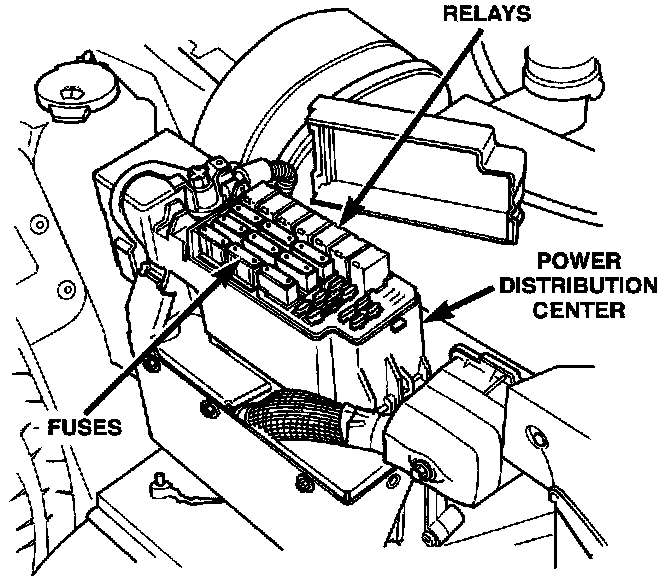 RELAYS

POWER DISTRIBUTION CENTER

FUSES