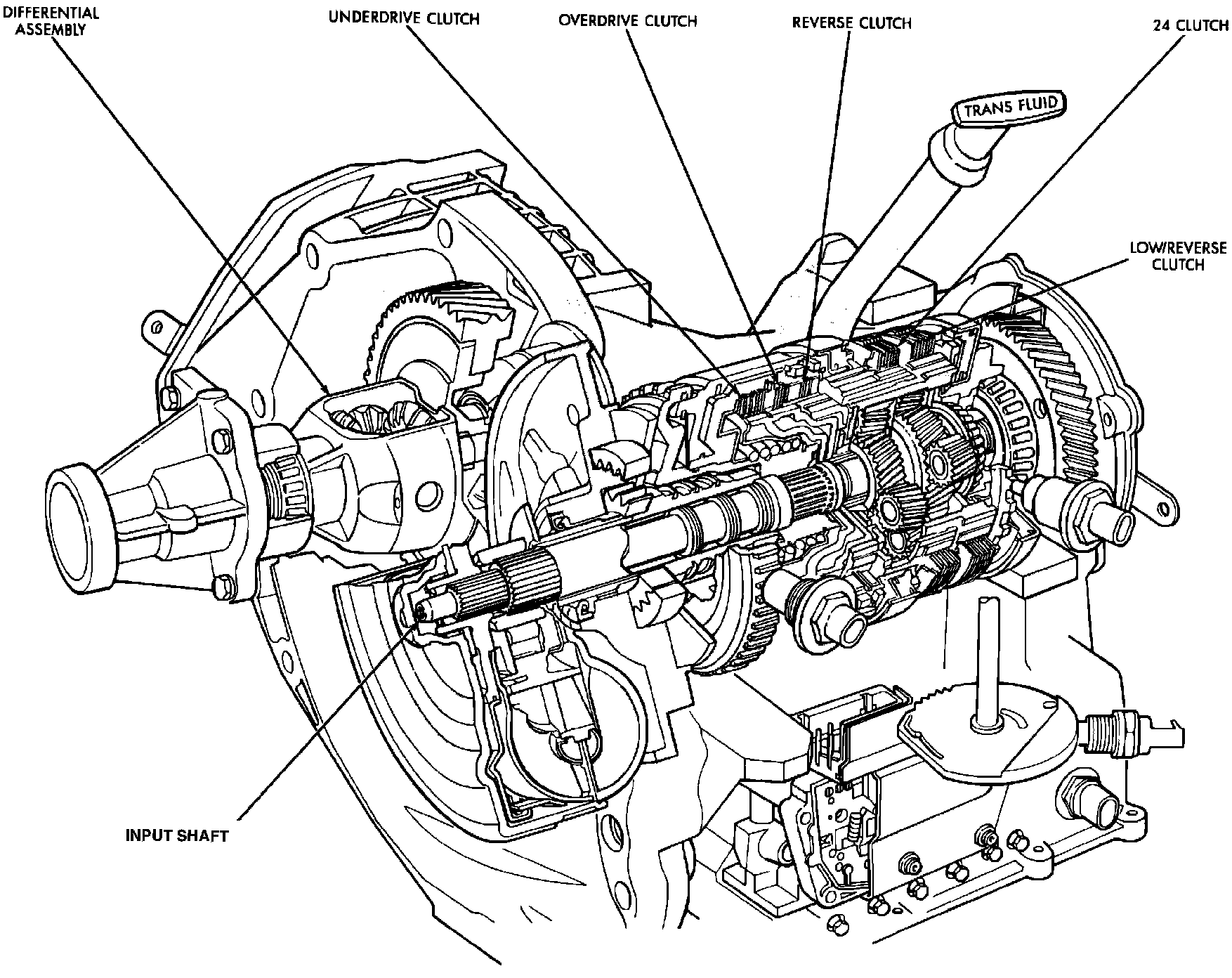 DIFFERENTIAL ASSEMBLY

UNDERDRIVE CLUTCH

OVERDRIVE CLUTCH

REVERSE CLUTCH

24 CLUTCH

TRANS FLUID

LOW/REVERSE CLUTCH

INPUT SHAFT