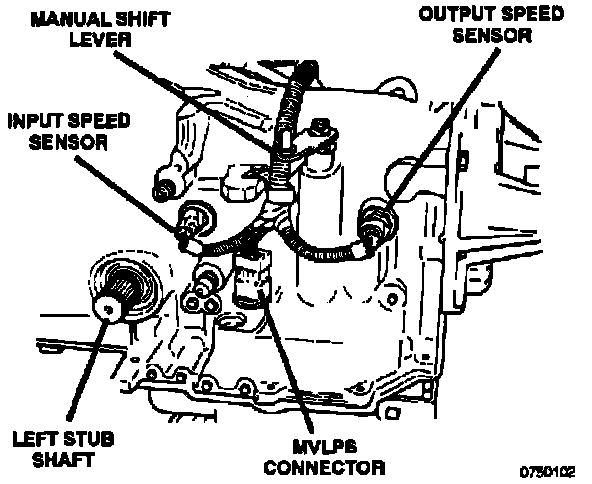 MANUAL SHIFT LEVER

OUTPUT SPEED SENSOR

INPUT SPEED SENSOR

LEFT STUB SHAFT

MVLPS CONNECTOR

0750102