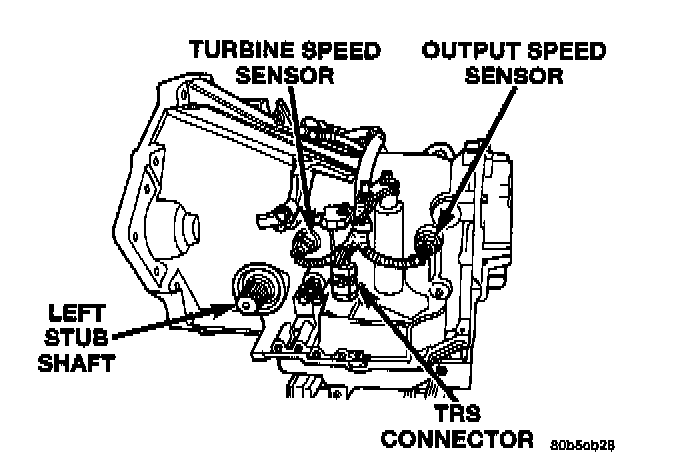 TURBINE SPEED SENSOR

OUTPUT SPEED SENSOR

LEFT STUB SHAFT

TRS CONNECTOR

80b5ab28