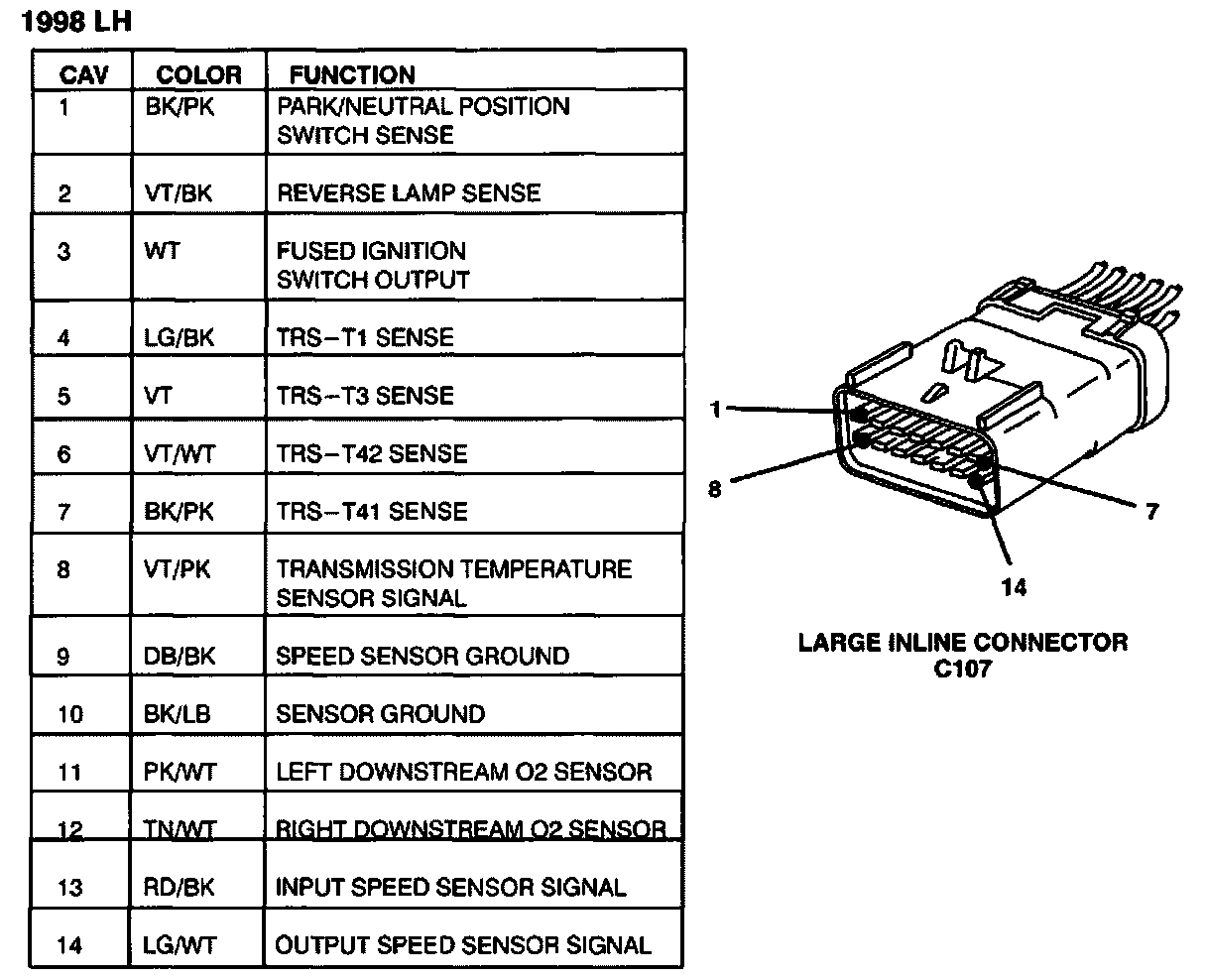 1998 LH

| CAV | COLOR | FUNCTION |
|---|---|---|
| 1 | BK/PK | PARK/NEUTRAL POSITION SWITCH SENSE |
| 2 | VT/BK | REVERSE LAMP SENSE |
| 3 | WT | FUSED IGNITION SWITCH OUTPUT |
| 4 | LG/BK | TRS–T1 SENSE |
| 5 | VT | TRS–T3 SENSE |
| 6 | VT/WT | TRS–T42 SENSE |
| 7 | BK/PK | TRS–T41 SENSE |
| 8 | VT/PK | TRANSMISSION TEMPERATURE SENSOR SIGNAL |
| 9 | DB/BK | SPEED SENSOR GROUND |
| 10 | BK/LB | SENSOR GROUND |
| 11 | PK/WT | LEFT DOWNSTREAM O2 SENSOR |
| 12 | TN/WT | RIGHT DOWNSTREAM O2 SENSOR |
| 13 | RD/BK | INPUT SPEED SENSOR SIGNAL |
| 14 | LG/WT | OUTPUT SPEED SENSOR SIGNAL |

1
8
7
14

LARGE INLINE CONNECTOR
C107