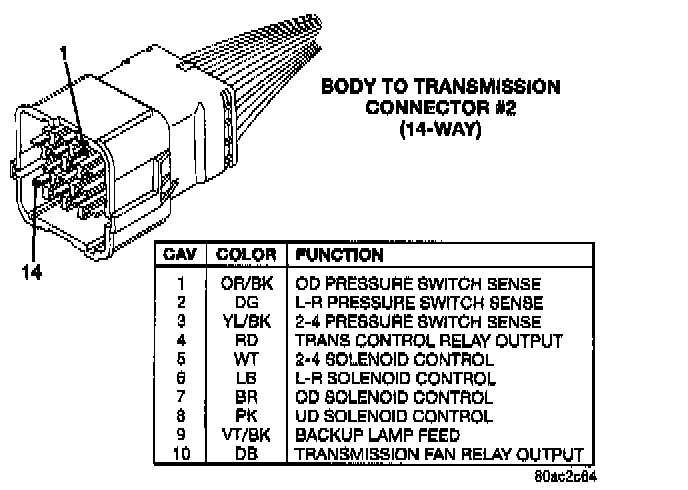 1

14

BODY TO TRANSMISSION CONNECTOR #2 (14-WAY)

| CAV | COLOR | FUNCTION |
|---|---|---|
| 1 | OR/BK | OD PRESSURE SWITCH SENSE |
| 2 | DG | L-R PRESSURE SWITCH SENSE |
| 3 | YL/BK | 2-4 PRESSURE SWITCH SENSE |
| 4 | RD | TRANS CONTROL RELAY OUTPUT |
| 5 | WT | 2-4 SOLENOID CONTROL |
| 6 | LB | L-R SOLENOID CONTROL |
| 7 | BR | OD SOLENOID CONTROL |
| 8 | PK | UD SOLENOID CONTROL |
| 9 | VT/BK | BACKUP LAMP FEED |
| 10 | DB | TRANSMISSION FAN RELAY OUTPUT |

80ac2c84