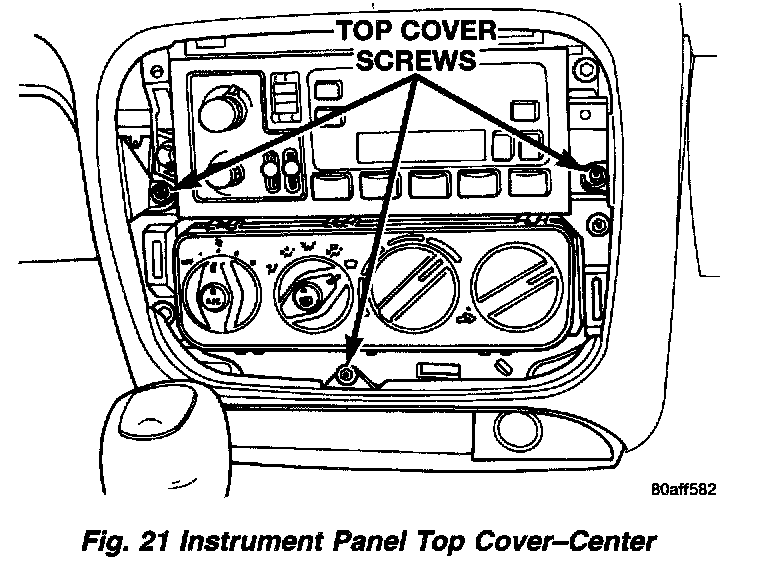 TOP COVER SCREWS

A/C

80aff582

Fig. 21 Instrument Panel Top Cover–Center