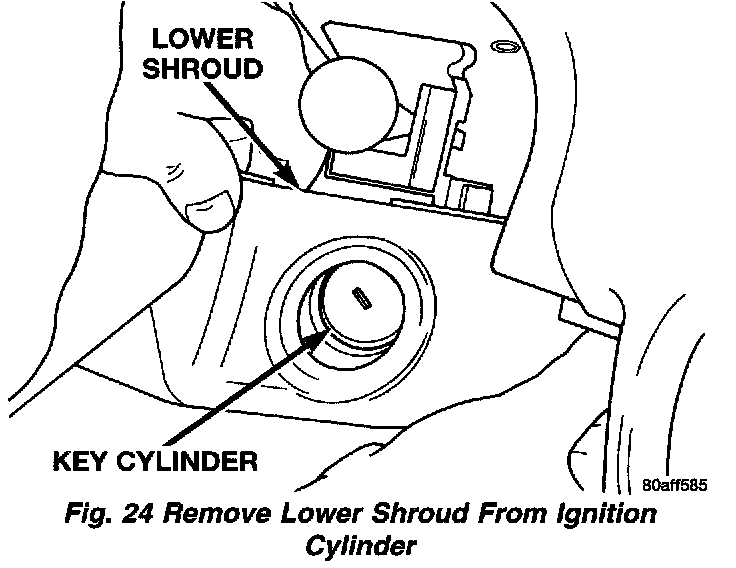 LOWER SHROUD

KEY CYLINDER

80aff585

Fig. 24 Remove Lower Shroud From Ignition Cylinder