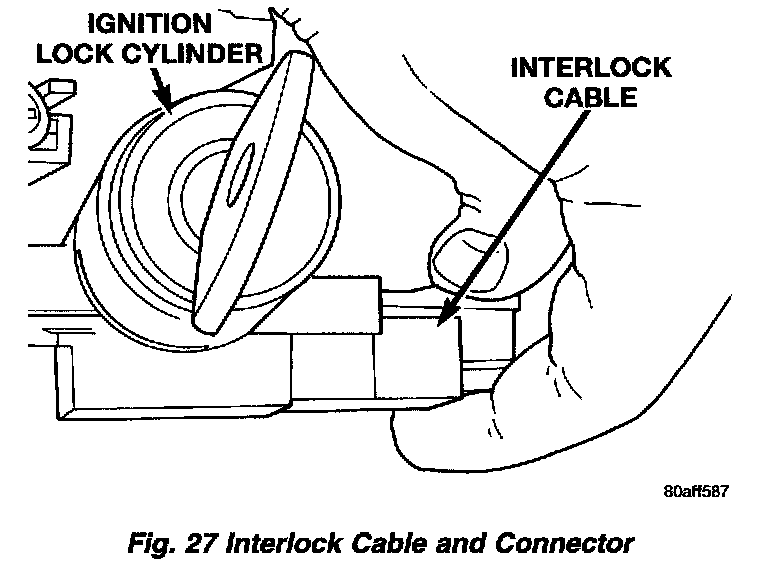 IGNITION LOCK CYLINDER

INTERLOCK CABLE

80aff587

Fig. 27 Interlock Cable and Connector