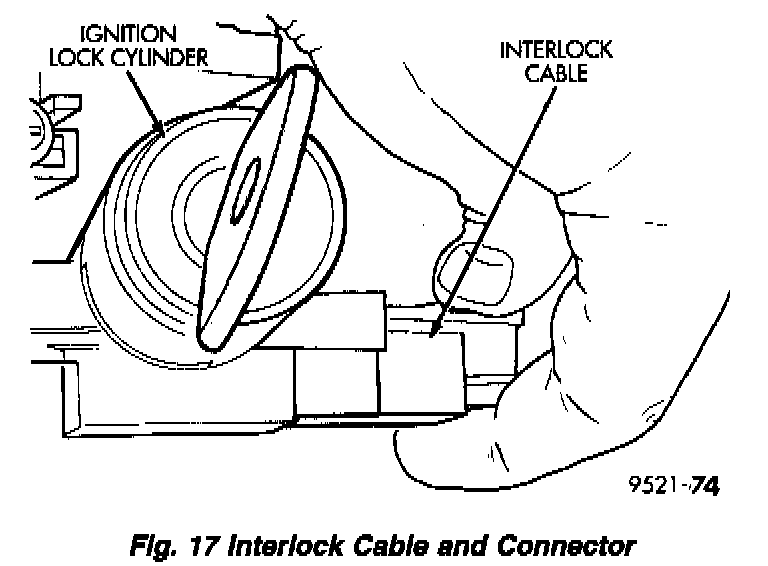 IGNITION LOCK CYLINDER

INTERLOCK CABLE

9521-74

Fig. 17 Interlock Cable and Connector