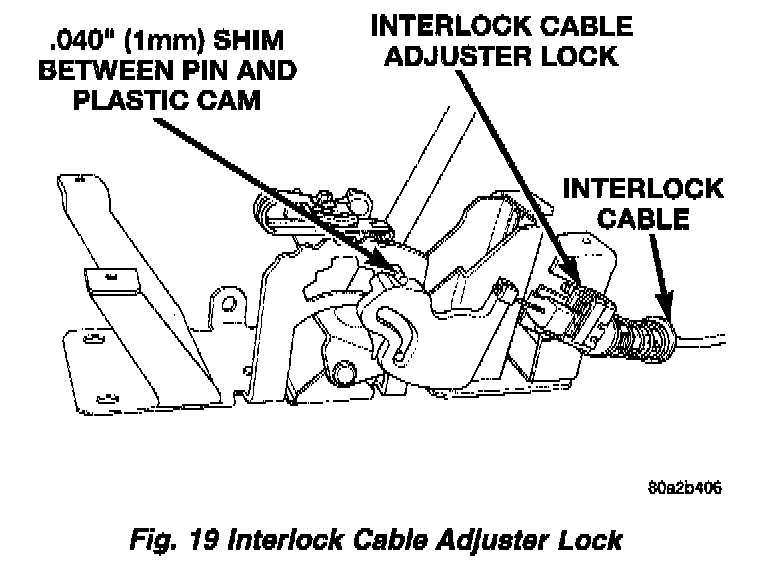 .040" (1mm) SHIM BETWEEN PIN AND PLASTIC CAM

INTERLOCK CABLE ADJUSTER LOCK

INTERLOCK CABLE

80a2b406

Fig. 19 Interlock Cable Adjuster Lock