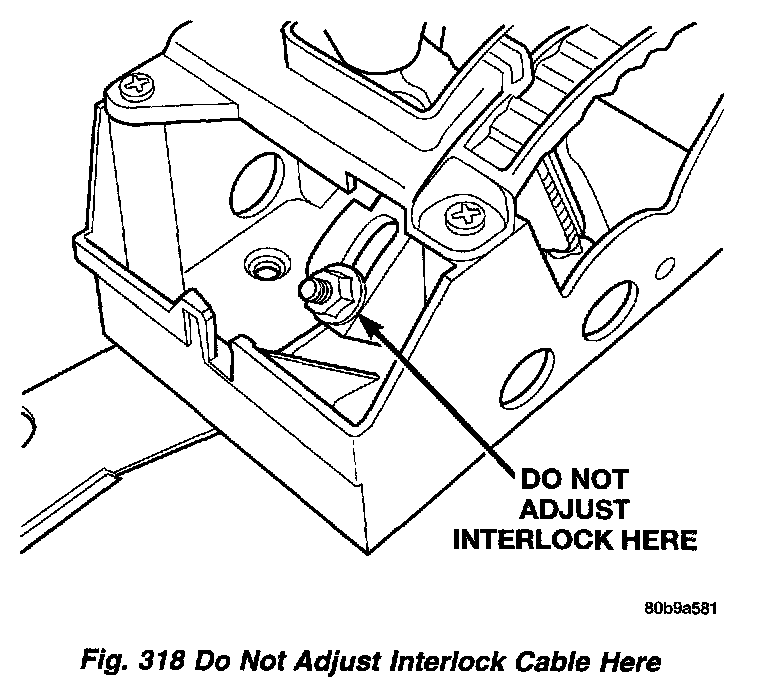 DO NOT ADJUST INTERLOCK HERE

80b9a581

Fig. 318 Do Not Adjust Interlock Cable Here