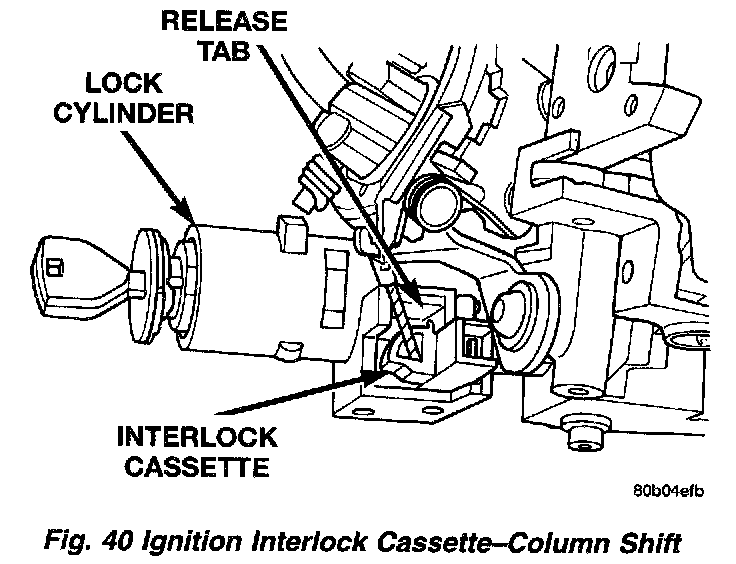 RELEASE TAB

LOCK CYLINDER

INTERLOCK CASSETTE

80b04efb

Fig. 40 Ignition Interlock Cassette–Column Shift