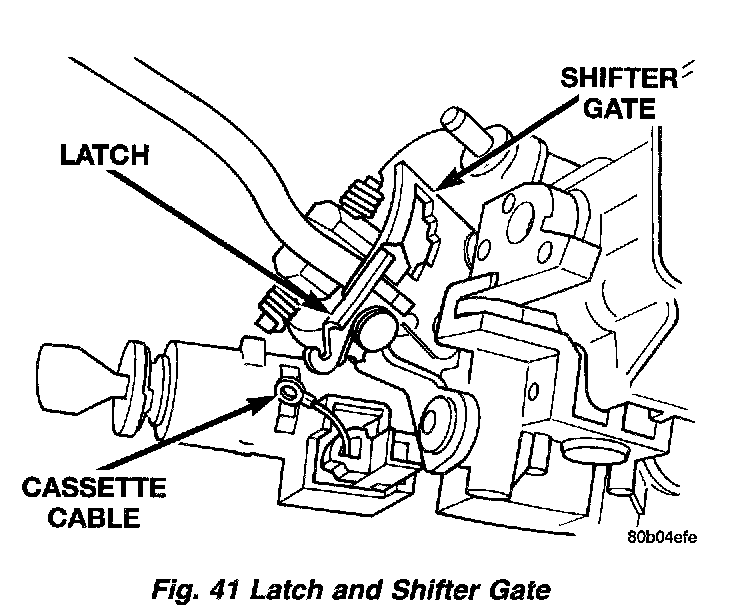 SHIFTER GATE

LATCH

CASSETTE CABLE

80b04efe

Fig. 41 Latch and Shifter Gate