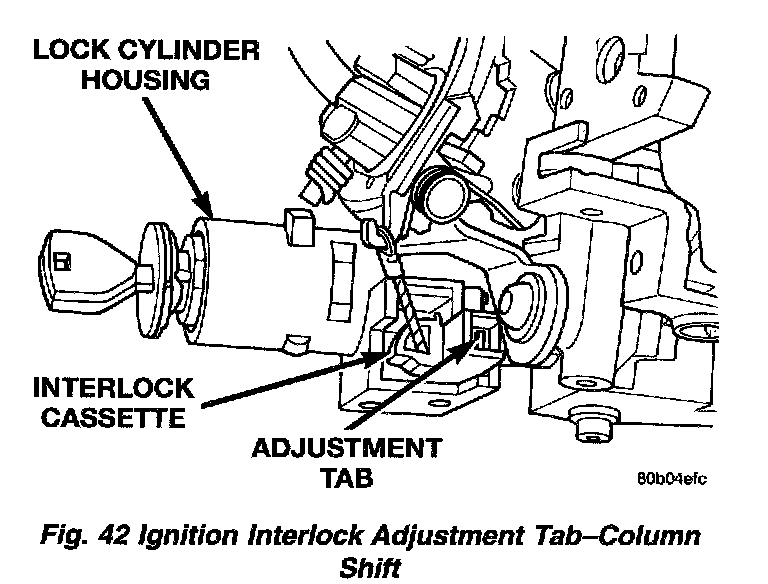 LOCK CYLINDER HOUSING

INTERLOCK CASSETTE

ADJUSTMENT TAB

80b04efc

Fig. 42 Ignition Interlock Adjustment Tab–Column Shift