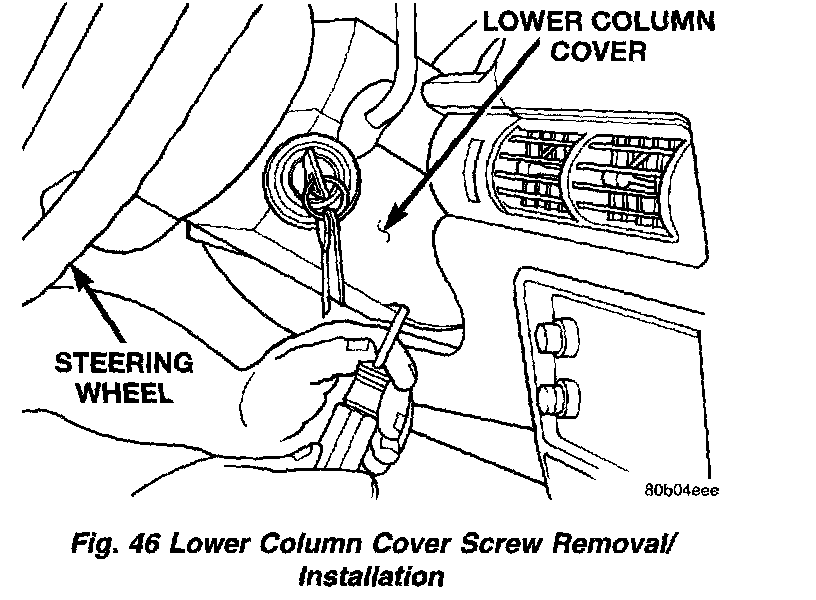 LOWER COLUMN COVER

STEERING WHEEL

80b04eee

Fig. 46 Lower Column Cover Screw Removal/ Installation