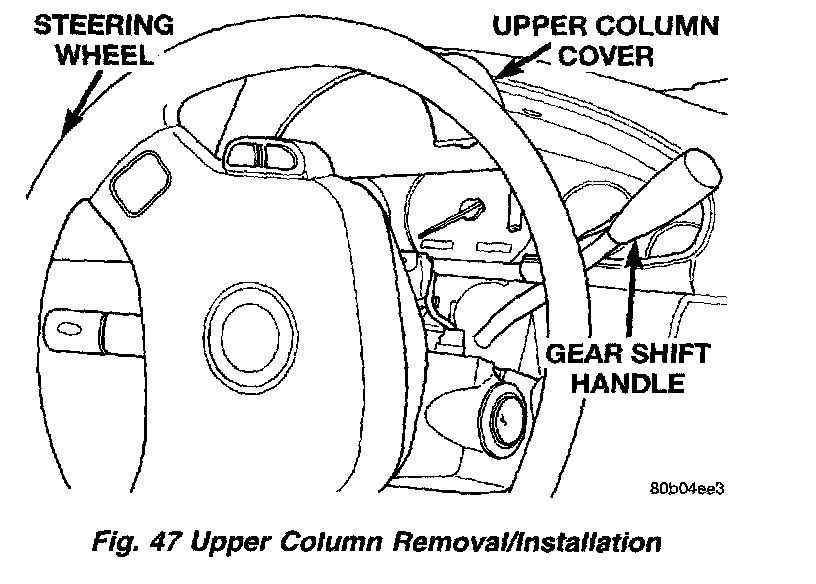 STEERING WHEEL

UPPER COLUMN COVER

GEAR SHIFT HANDLE

80b04ee3

Fig. 47 Upper Column Removal/Installation