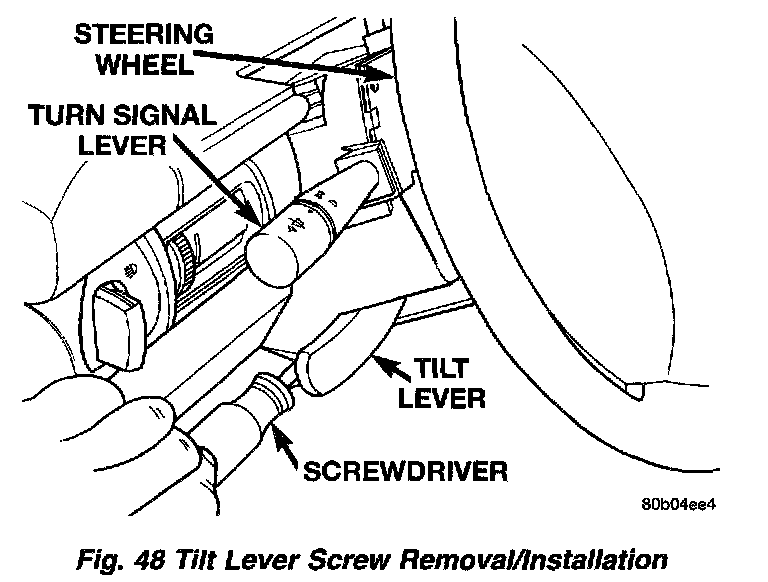 STEERING WHEEL

TURN SIGNAL LEVER

TILT LEVER

SCREWDRIVER

80b04ee4

Fig. 48 Tilt Lever Screw Removal/Installation