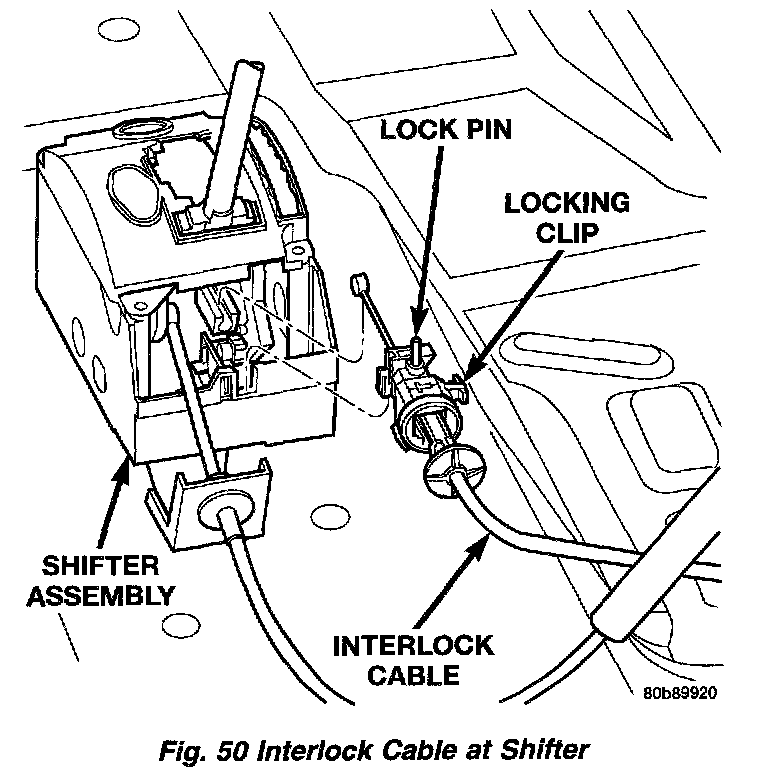 LOCK PIN

LOCKING CLIP

SHIFTER ASSEMBLY

INTERLOCK CABLE

80b89920

Fig. 50 Interlock Cable at Shifter