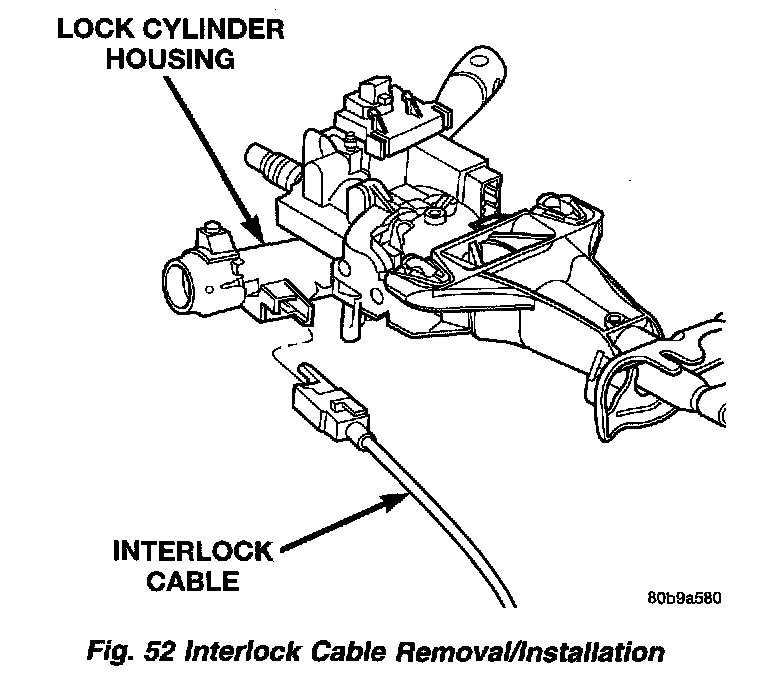 LOCK CYLINDER HOUSING

INTERLOCK CABLE

80b9a580

Fig. 52 Interlock Cable Removal/Installation