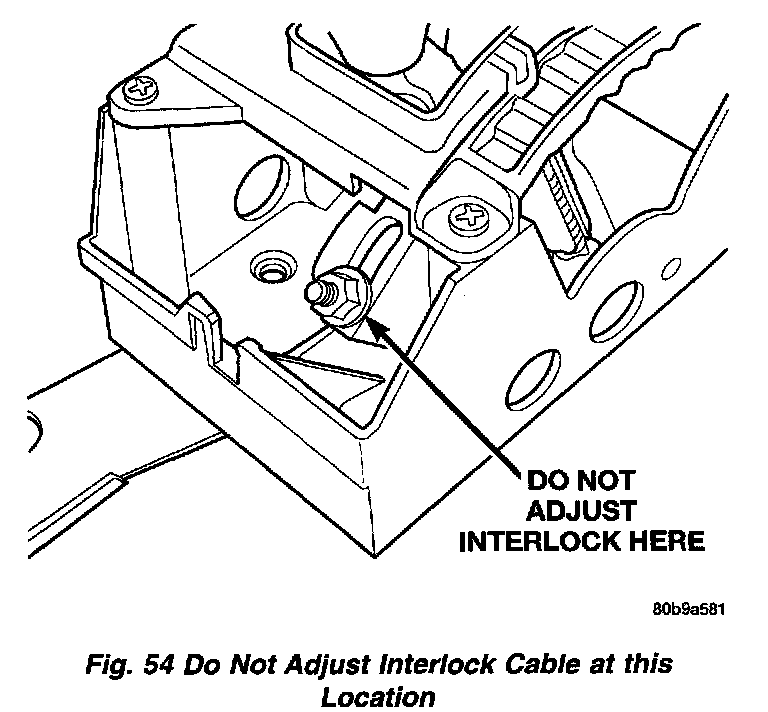 DO NOT ADJUST INTERLOCK HERE

80b9a581

Fig. 54 Do Not Adjust Interlock Cable at this Location