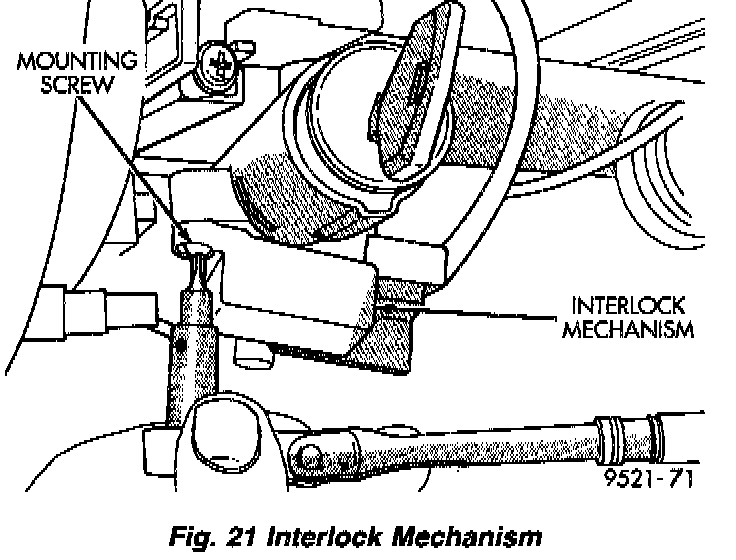 MOUNTING SCREW

INTERLOCK MECHANISM

9521-71

Fig. 21 Interlock Mechanism