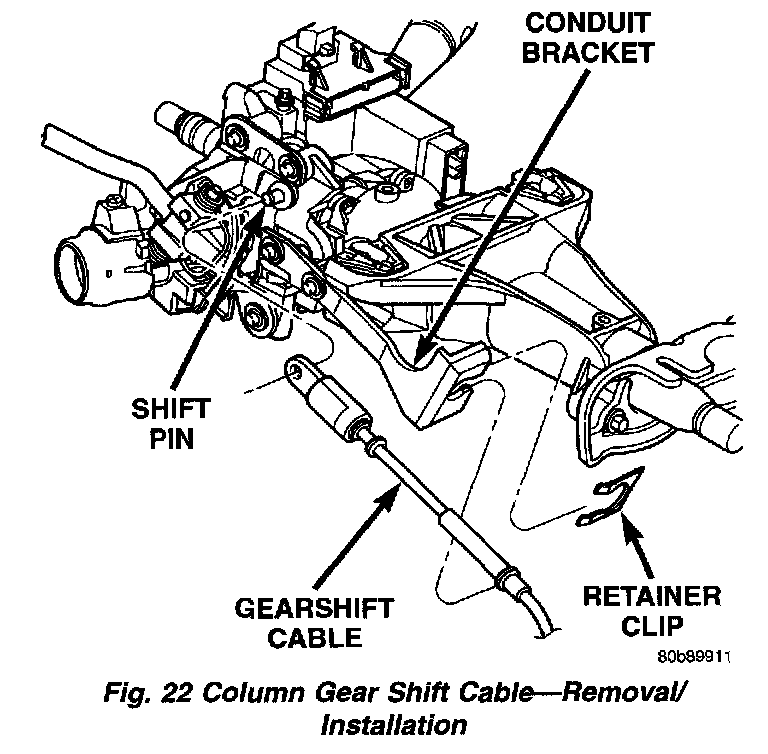 CONDUIT BRACKET

SHIFT PIN

GEARSHIFT CABLE

RETAINER CLIP

80b89911

Fig. 22 Column Gear Shift Cable—Removal/ Installation