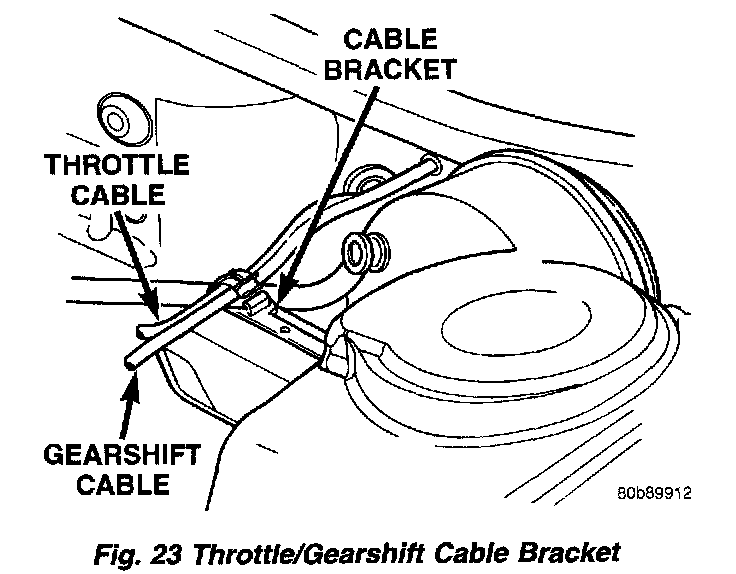 CABLE BRACKET

THROTTLE CABLE

GEARSHIFT CABLE

80b89912

Fig. 23 Throttle/Gearshift Cable Bracket