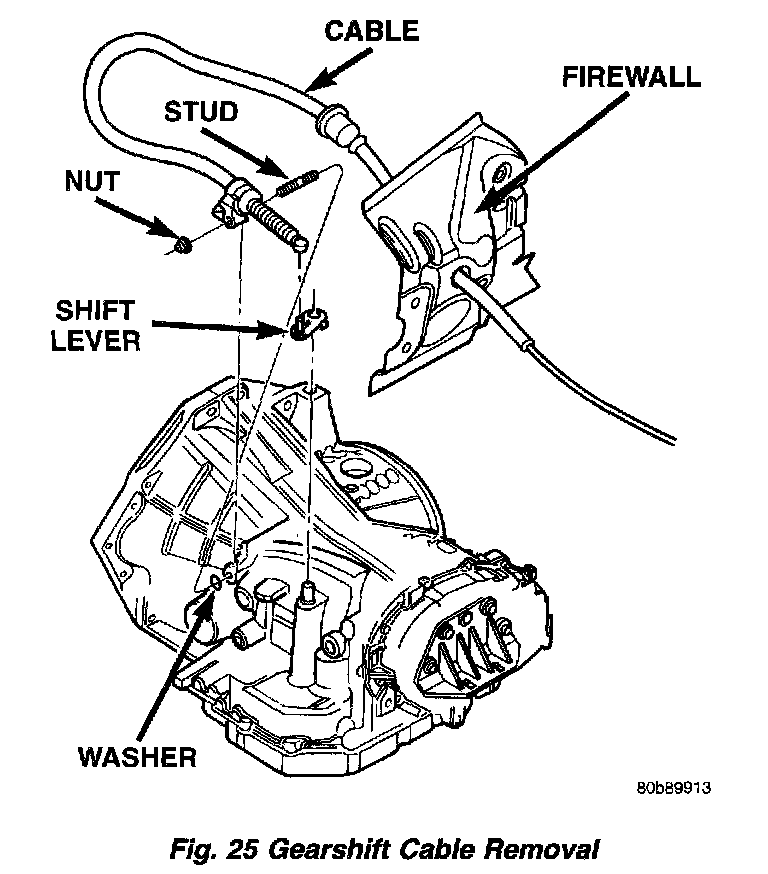 CABLE
FIREWALL
STUD
NUT
SHIFT LEVER
WASHER
80b89913
Fig. 25 Gearshift Cable Removal