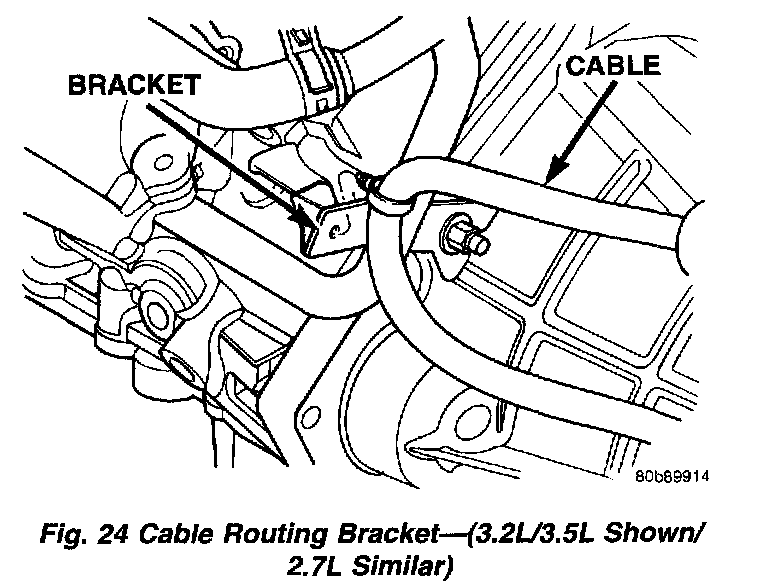 BRACKET
CABLE
80b89914
Fig. 24 Cable Routing Bracket—(3.2L/3.5L Shown/ 2.7L Similar)