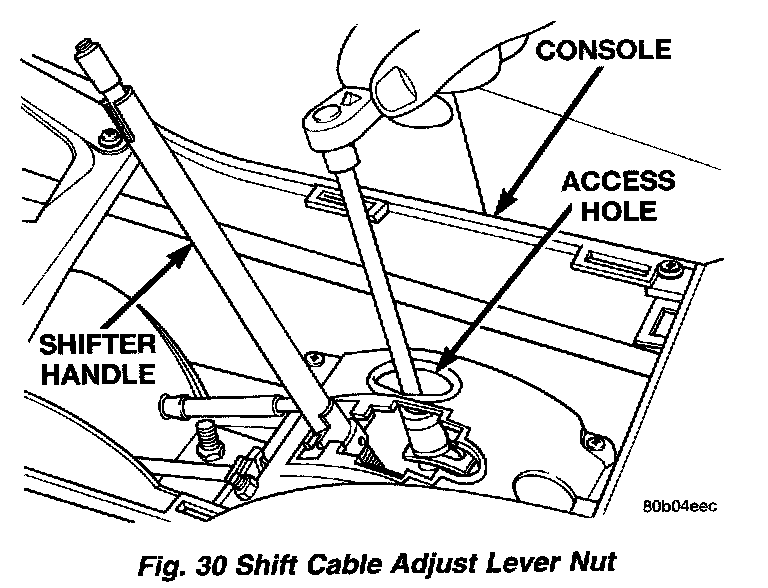 CONSOLE

ACCESS HOLE

SHIFTER HANDLE

80b04eec

Fig. 30 Shift Cable Adjust Lever Nut