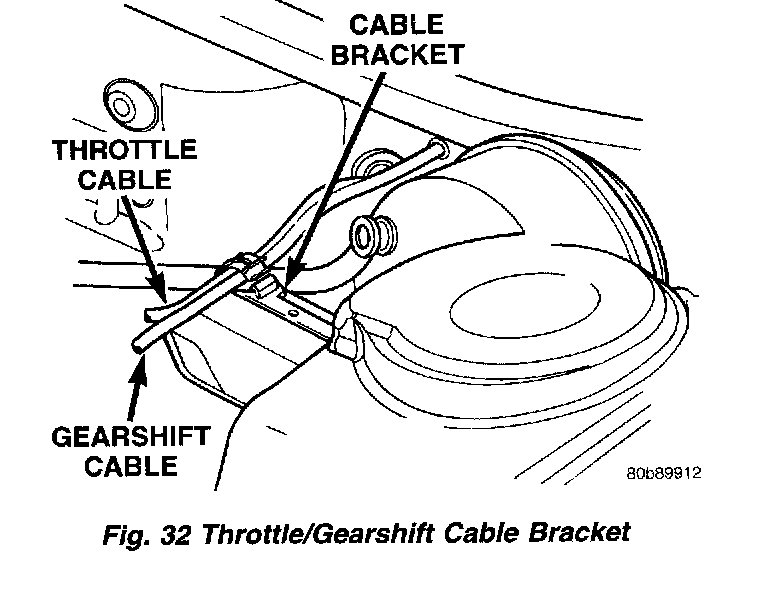 CABLE BRACKET

THROTTLE CABLE

GEARSHIFT CABLE

80b89912

Fig. 32 Throttle/Gearshift Cable Bracket