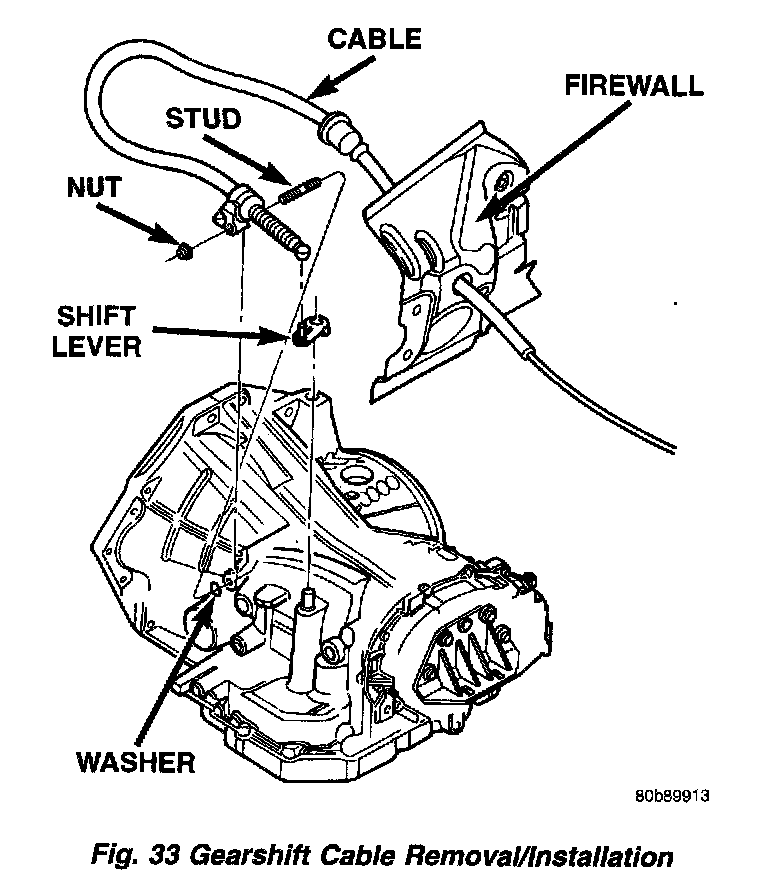 CABLE
FIREWALL
STUD
NUT
SHIFT LEVER
WASHER
80b89913
Fig. 33 Gearshift Cable Removal/Installation