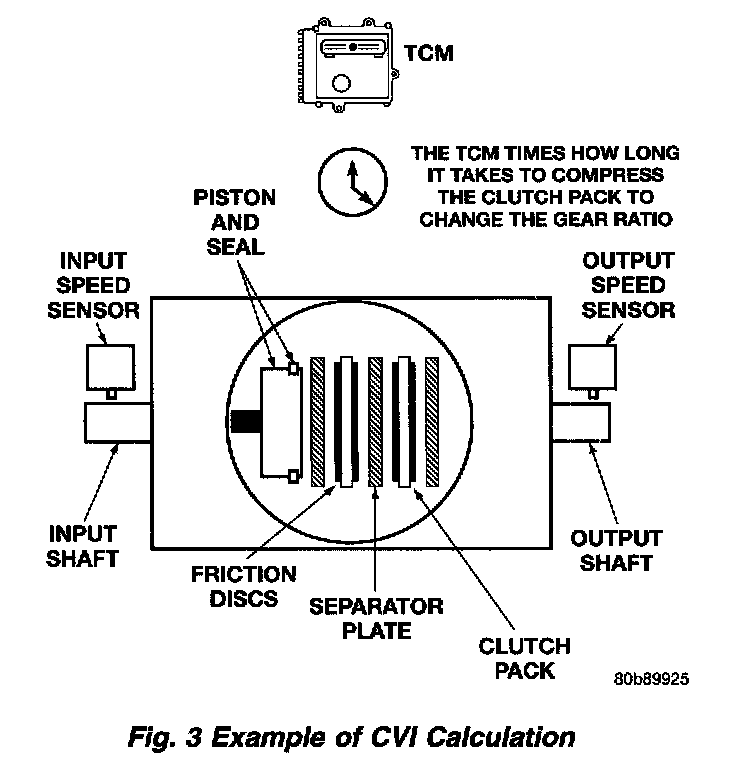 TCM

THE TCM TIMES HOW LONG IT TAKES TO COMPRESS THE CLUTCH PACK TO CHANGE THE GEAR RATIO

PISTON AND SEAL

INPUT SPEED SENSOR

OUTPUT SPEED SENSOR

INPUT SHAFT

OUTPUT SHAFT

FRICTION DISCS

SEPARATOR PLATE

CLUTCH PACK

80b89925

Fig. 3 Example of CVI Calculation