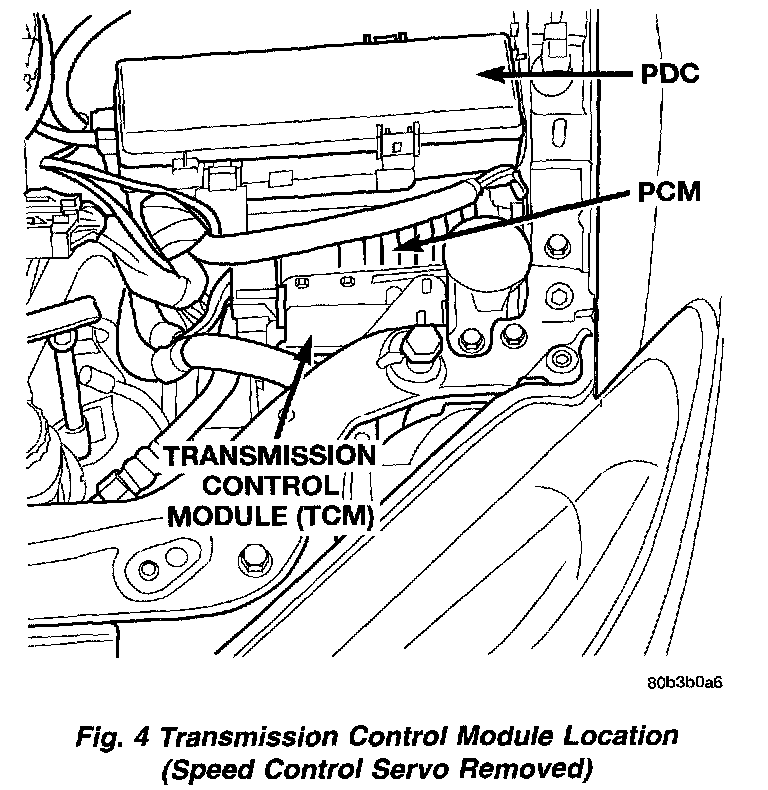 PDC

PCM

TRANSMISSION CONTROL MODULE (TCM)

80b3b0a6

Fig. 4 Transmission Control Module Location (Speed Control Servo Removed)