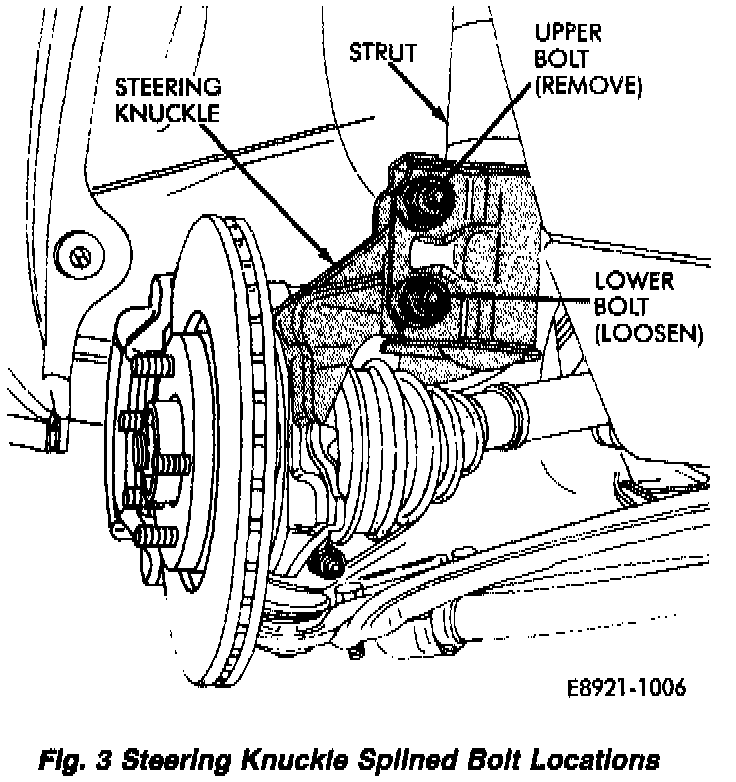 STEERING KNUCKLE

STRUT

UPPER BOLT (REMOVE)

LOWER BOLT (LOOSEN)

E8921-1006

Fig. 3 Steering Knuckle Splined Bolt Locations