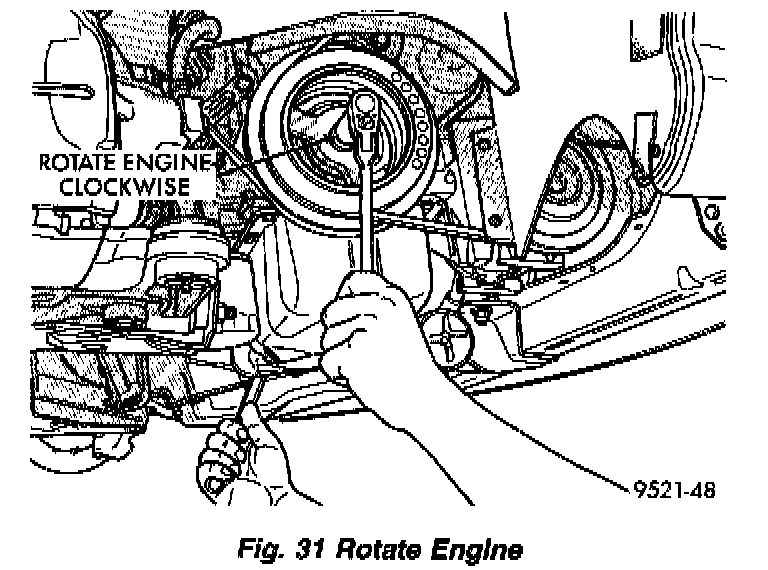 ROTATE ENGINE CLOCKWISE

9521-48

Fig. 31 Rotate Engine