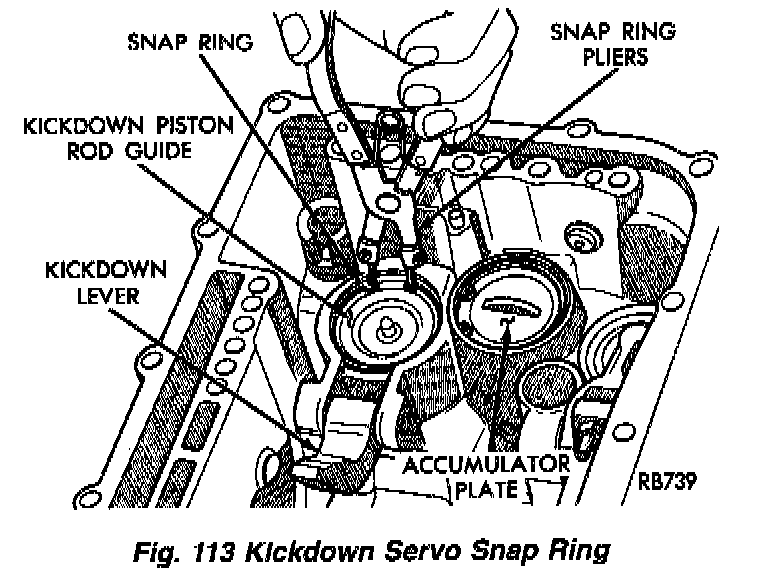 SNAP RING

SNAP RING PLIERS

KICKDOWN PISTON ROD GUIDE

KICKDOWN LEVER

ACCUMULATOR PLATE

RB739

Fig. 113 Kickdown Servo Snap Ring