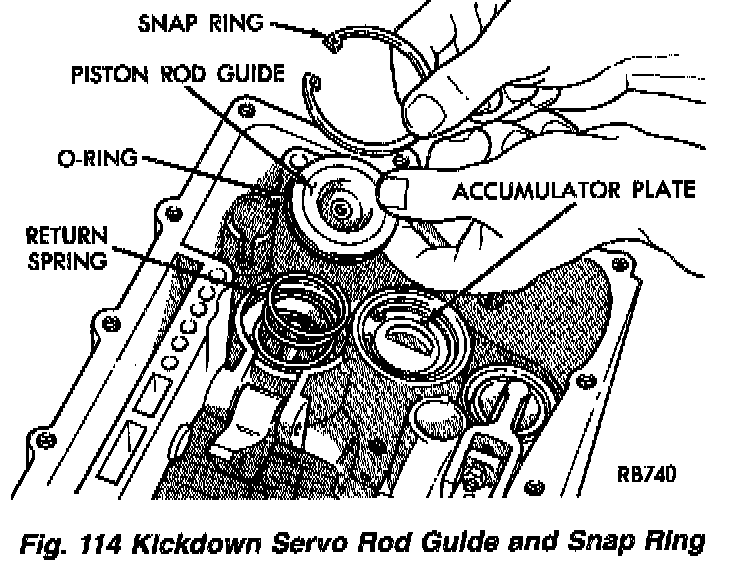 SNAP RING
PISTON ROD GUIDE
O-RING
ACCUMULATOR PLATE
RETURN SPRING
RB740

Fig. 114 Kickdown Servo Rod Guide and Snap Ring