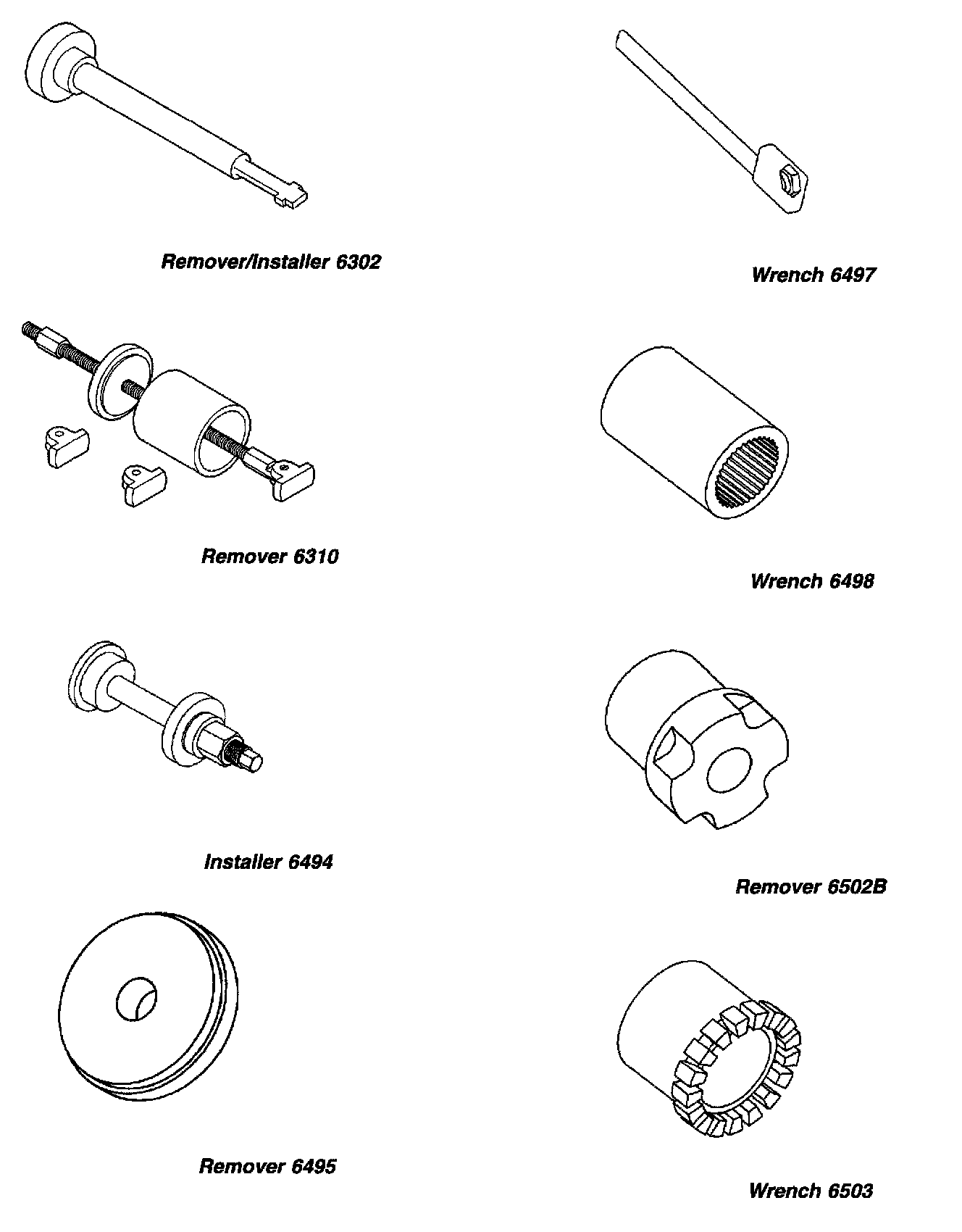 Remover/Installer 6302

Remover 6310

Installer 6494

Remover 6495

Wrench 6497

Wrench 6498

Remover 6502B

Wrench 6503