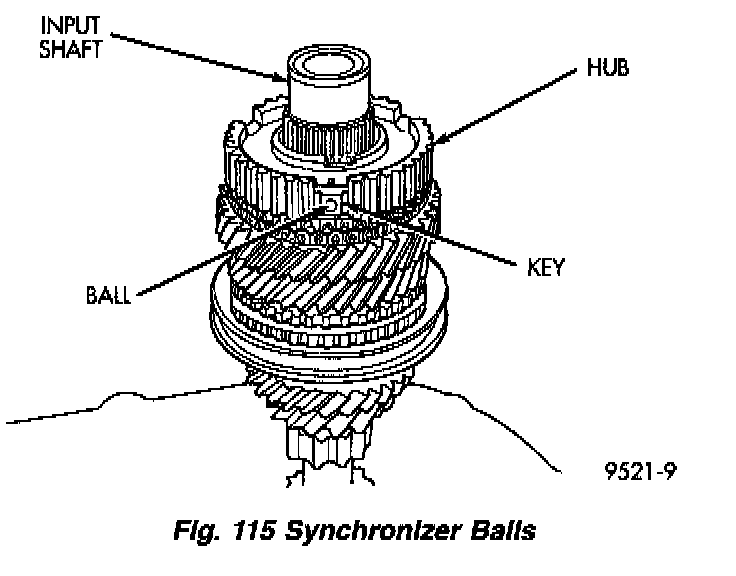 INPUT SHAFT

HUB

KEY

BALL

9521-9

Fig. 115 Synchronizer Balls